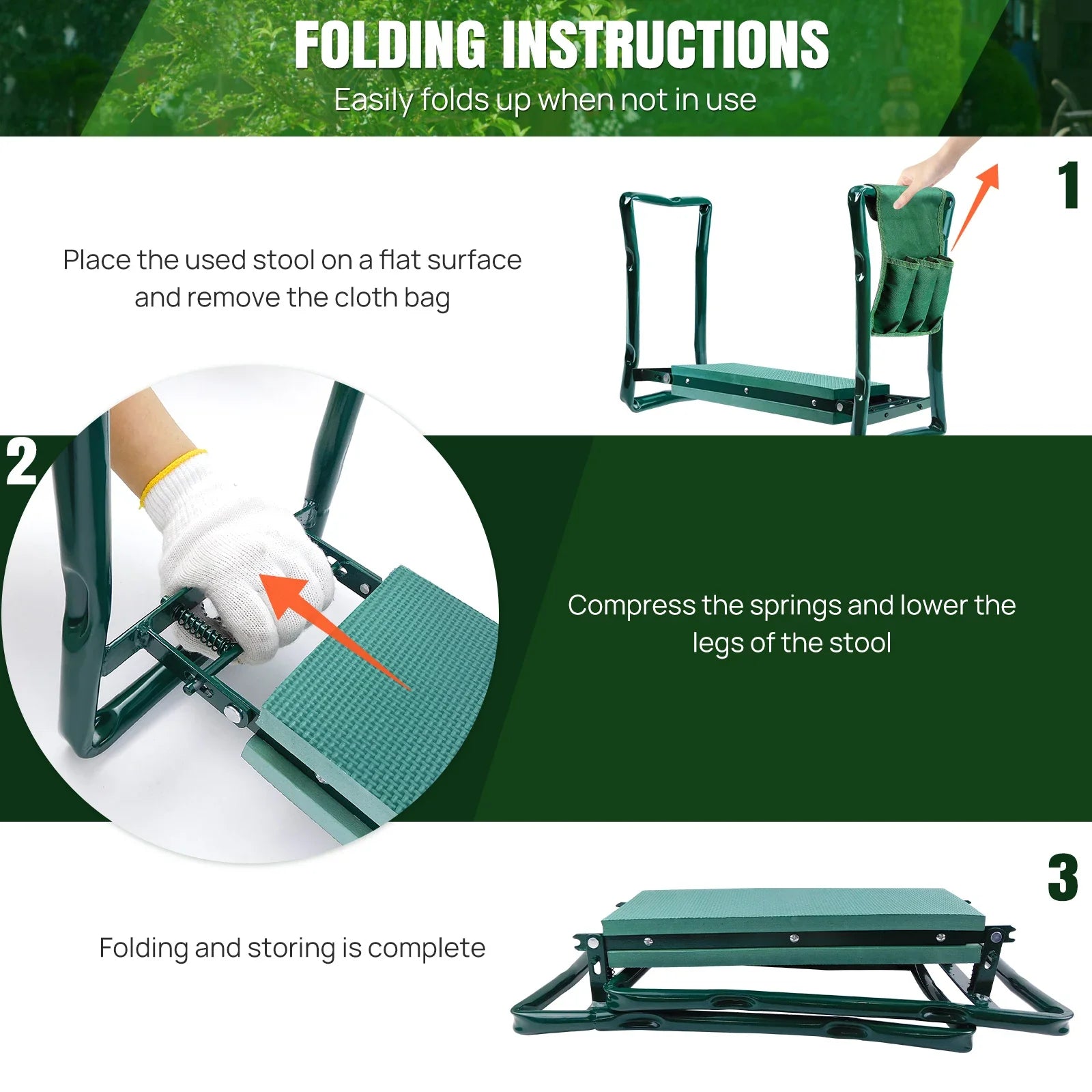 FOLDING INSTRUCTIONS
Easily folds up when not in use

1

Place the used stool on a flat surface and remove the cloth bag

2

Compress the springs and lower the legs of the stool

3

Folding and storing is complete